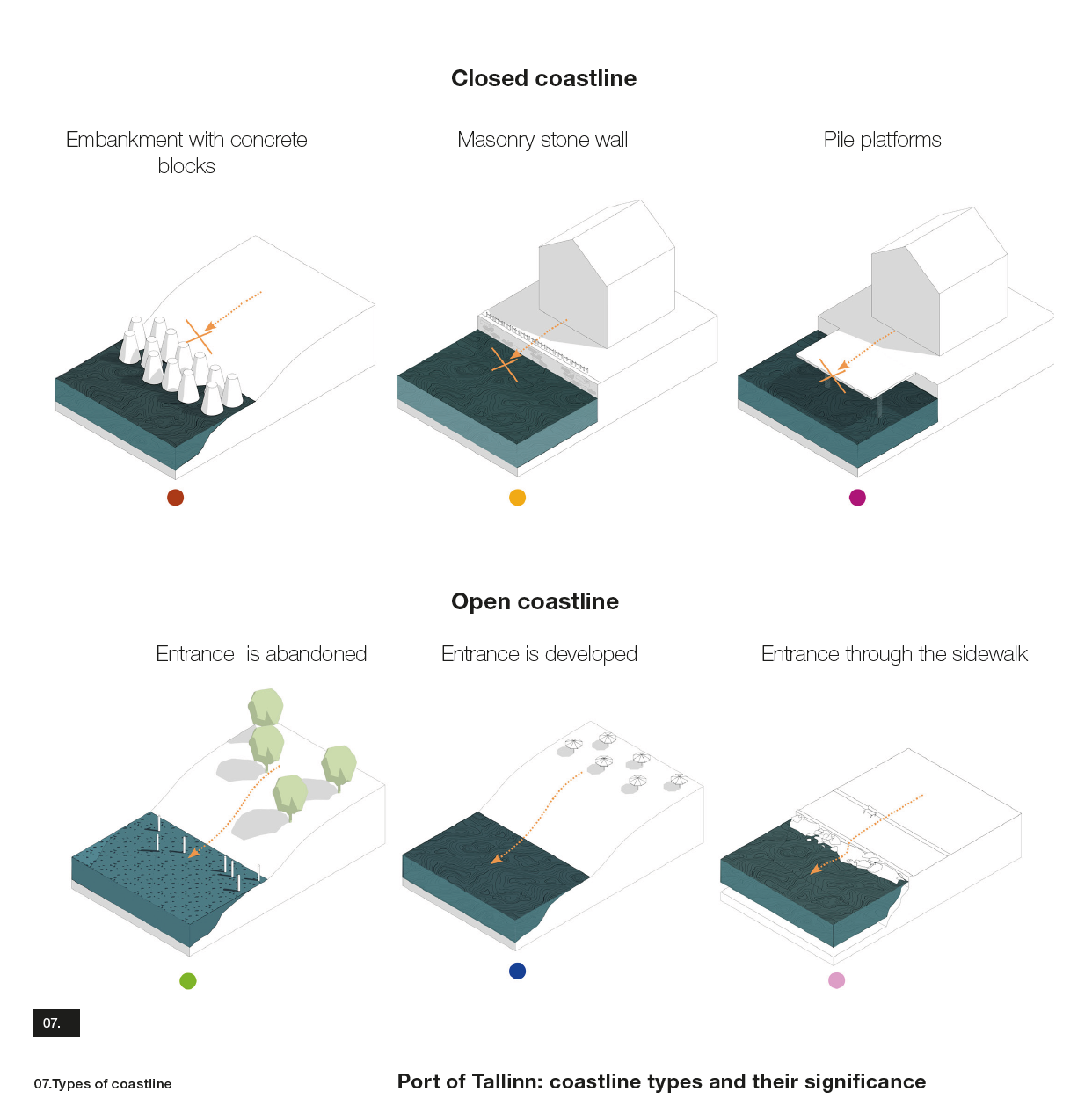 Closed coastline

Embankment with concrete blocks

Masonry stone wall

Pile platforms

Open coastline

Entrance  is abandoned

Entrance is developed

Entrance through the sidewalk

07.

07.Types of coastline

Port of Tallinn: coastline types and their significance